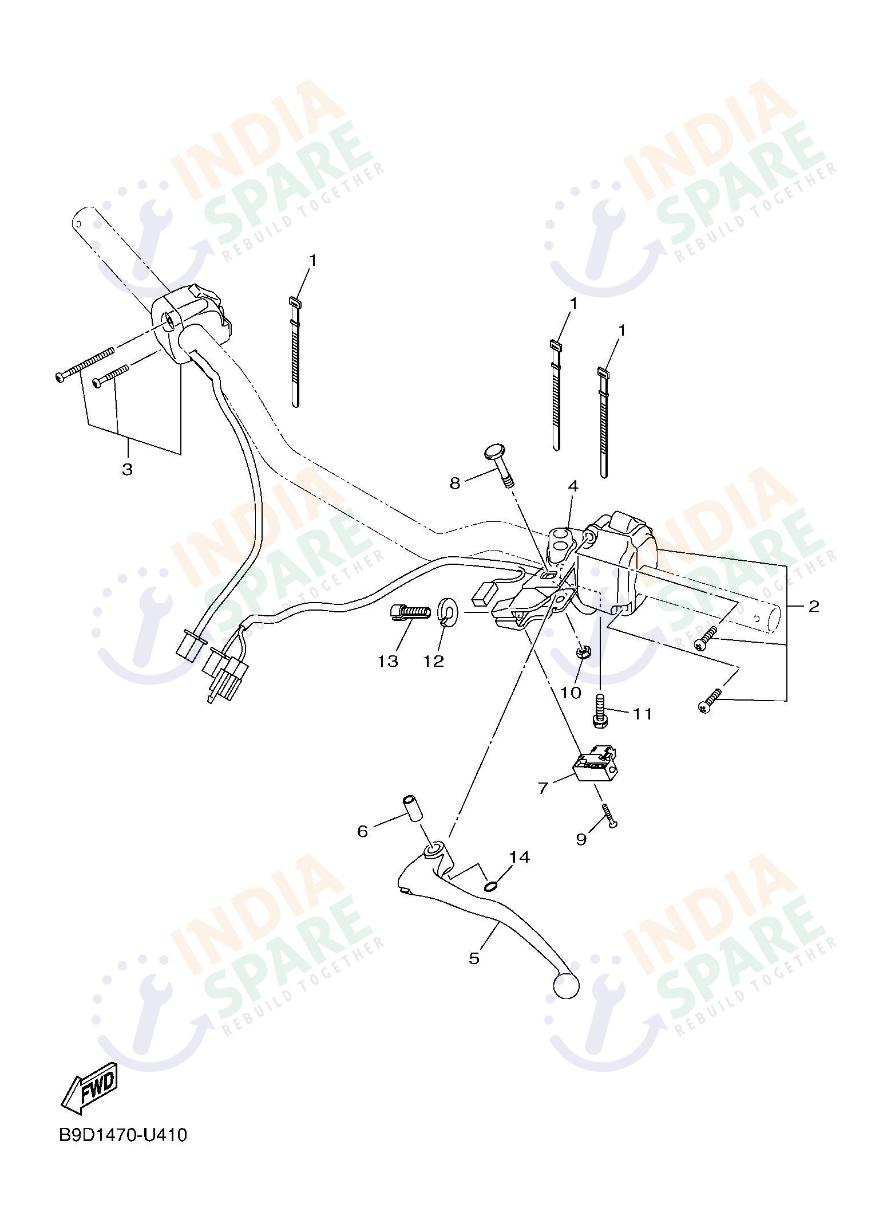 INDIA SPARE REBUILD TOGETHER

INDIA SPARE REBUILD TOGETHER

1

1

1

3

8

4

INDIA SPARE REBUILD TOGETHER

INDIA SPARE REBUILD TOGETHER

2

13

12

10

11

7

9

6

14

5

INDIA SPARE REBUILD TOGETHER

INDIA SPARE REBUILD TOGETHER

FWD

B9D1470-U410